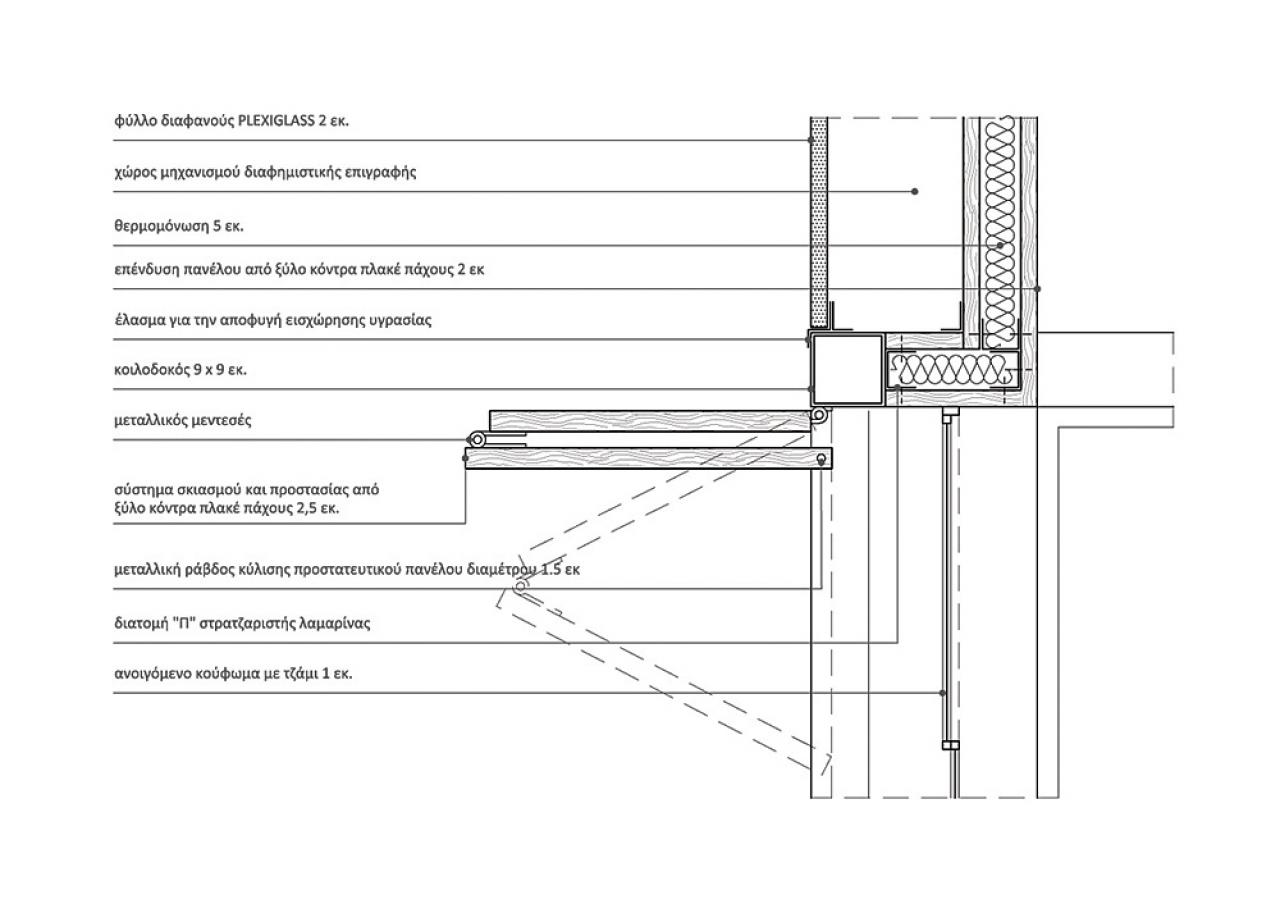 φύλλο διαφανούς PLEXIGLASS 2 εκ.

χώρος μηχανισμού διαφημιστικής επιγραφής

θερμομόνωση 5 εκ.

επένδυση πανέλου από ξύλο κόντρα πλακέ πάχους 2 εκ

έλασμα για την αποφυγή εισχώρησης υγρασίας

κοιλοδοκός 9 x 9 εκ.

μεταλλικός μεντεσές

σύστημα σκιασμού και προστασίας από ξύλο κόντρα πλακέ πάχους 2,5 εκ.

μεταλλική ράβδος κύλισης προστατευτικού πανέλου διαμέτρου 1.5 εκ

διατομή "Π" στρατζαριστής λαμαρίνας

ανοιγόμενο κούφωμα με τζάμι 1 εκ.